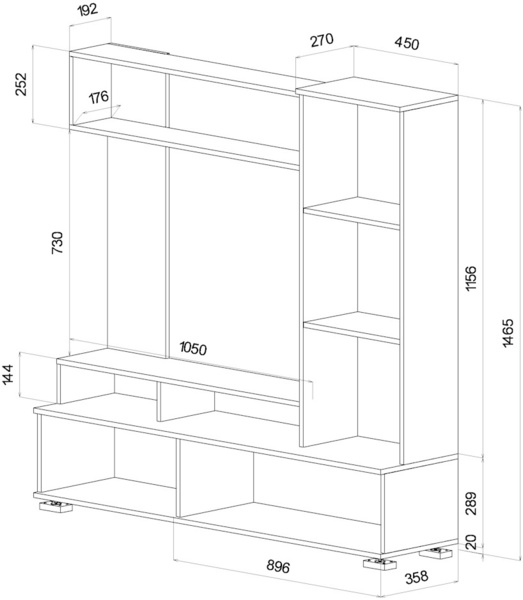 192
270
450
252
176
730
1156
1465
1050
144
289
20
896
358