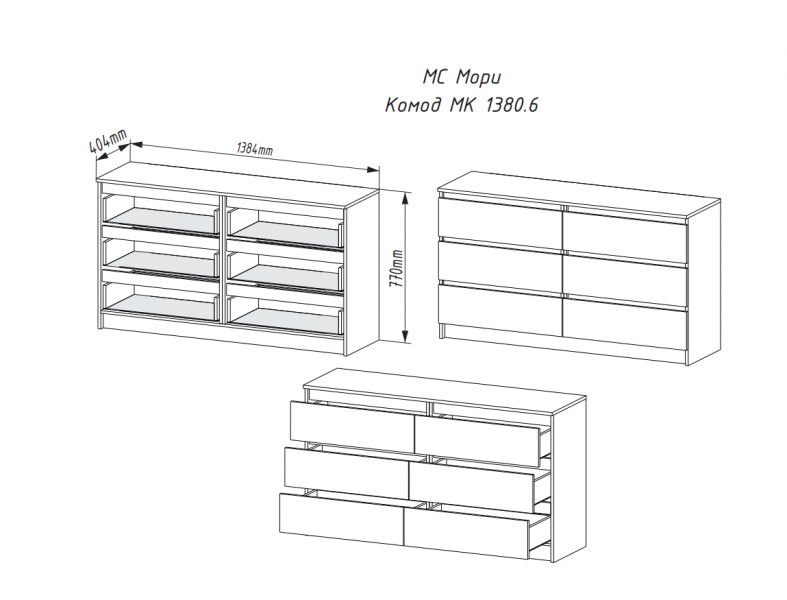 МС Мори
Комод МК 1380.6

404mm
1384mm
770mm