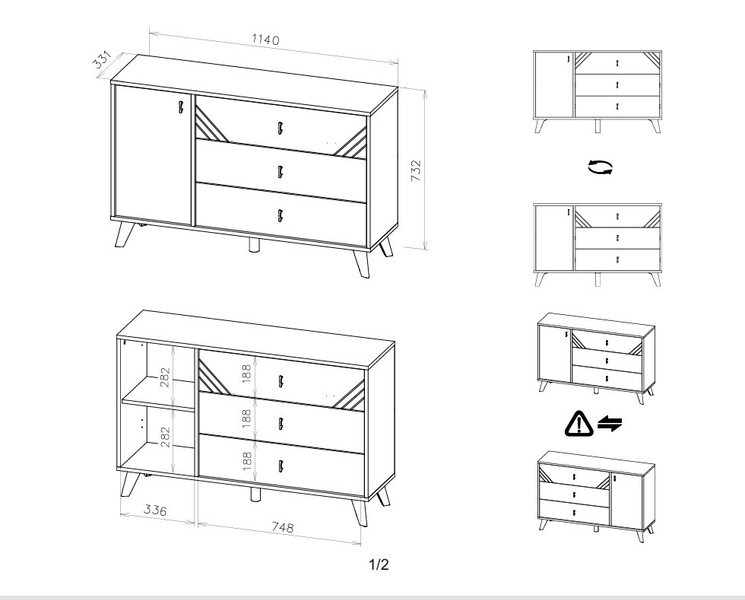 1140
331
732

282
282
188
188
188
336
748

1/2