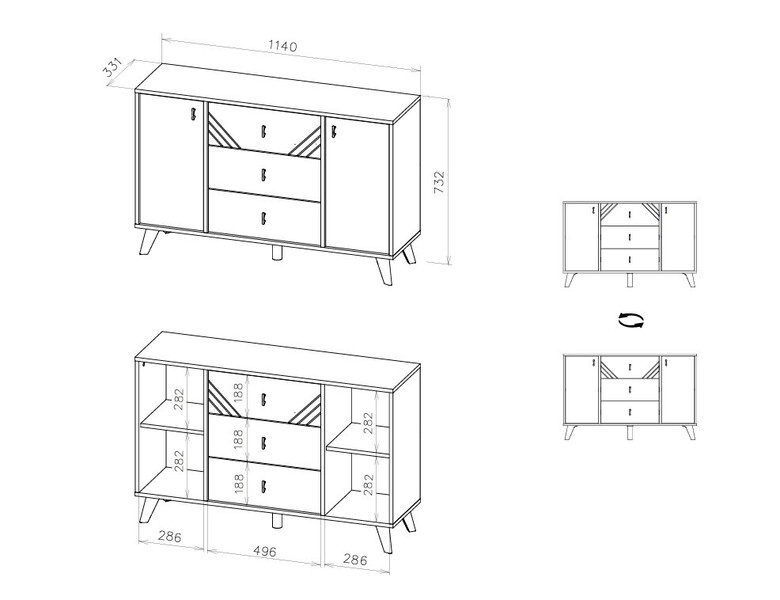 1140
331
732
282
282
188
188
188
282
282
286
496
286