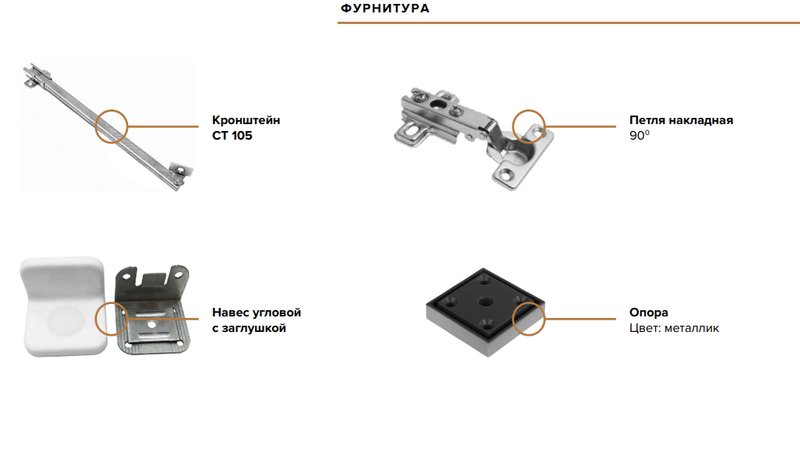 ФУРНИТУРА

Кронштейн
СТ 105

Петля накладная
$90^0$

Навес угловой
с заглушкой

Опора
Цвет: металлик